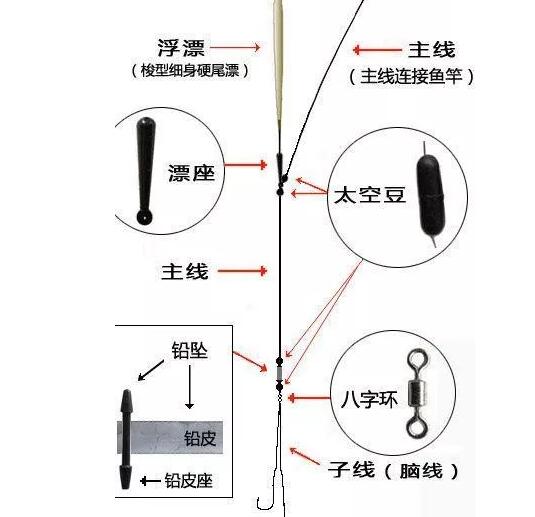 浮漂
（梭型细身硬尾漂）

主线
（主线连接鱼竿）

漂座

太空豆

主线

铅坠

铅皮

铅皮座

八字环

子线（脑线）